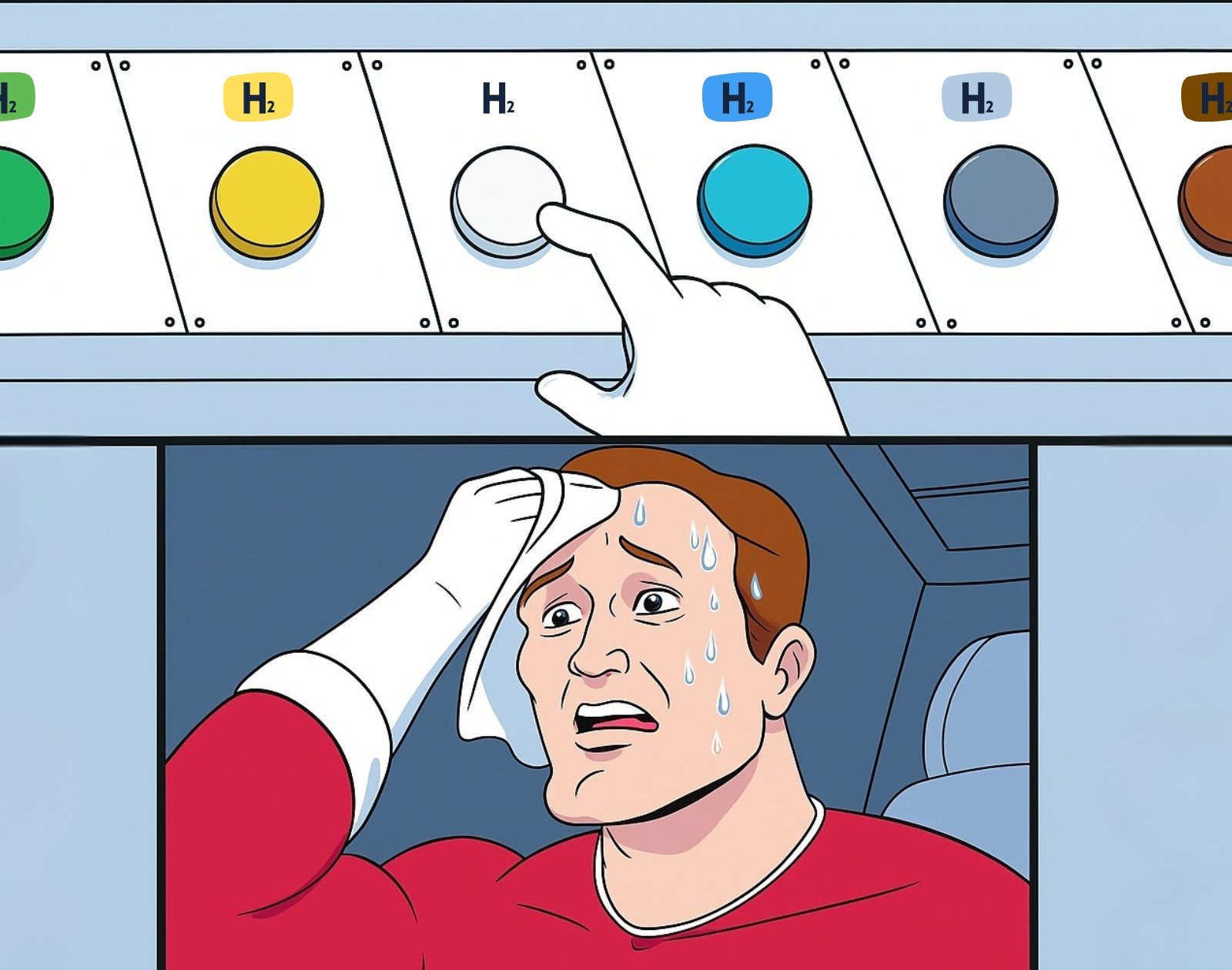 $H_2$ $H_2$ $H_2$ $H_2$ $H_2$ $H_2$